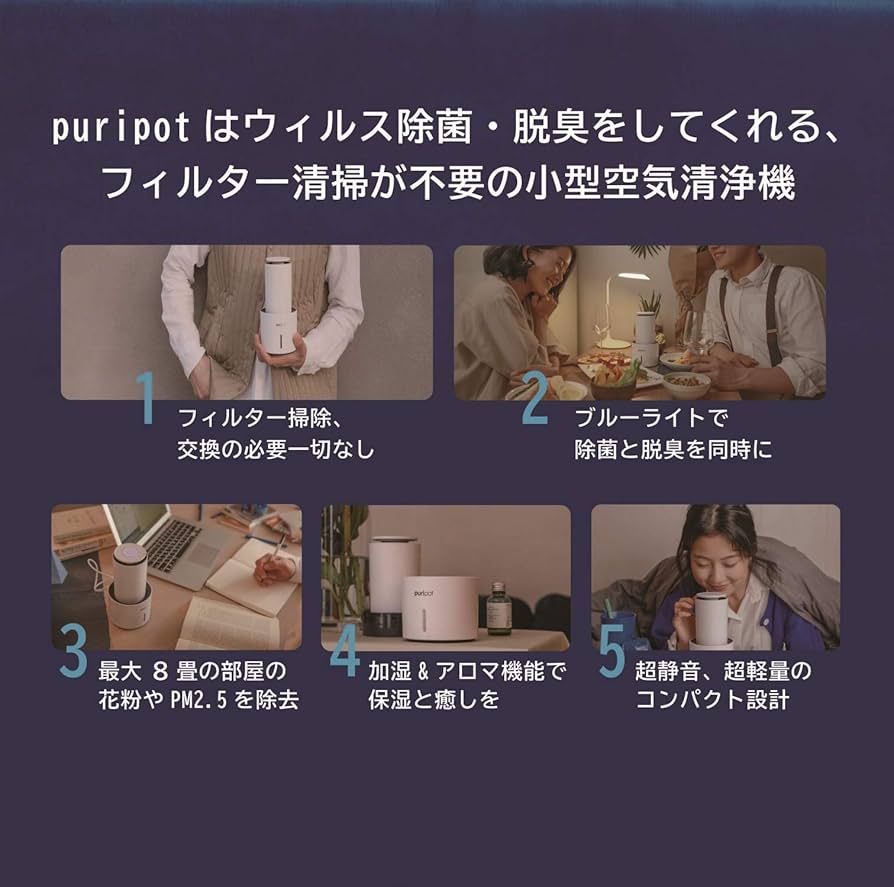 puripot はウィルス除菌・脱臭をしてくれる、フィルター清掃が不要の小型空気清浄機

1 フィルター掃除、交換の必要一切なし

2 ブルーライトで除菌と脱臭を同時に

3 最大 8 畳の部屋の花粉や PM2.5 を除去

puripot

4 加湿 & アロマ機能で保湿と癒しを

5 超静音、超軽量のコンパクト設計